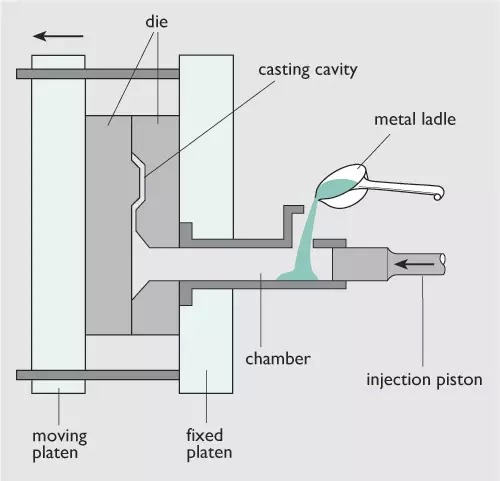 die
casting cavity
metal ladle
chamber
injection piston
moving platen
fixed platen