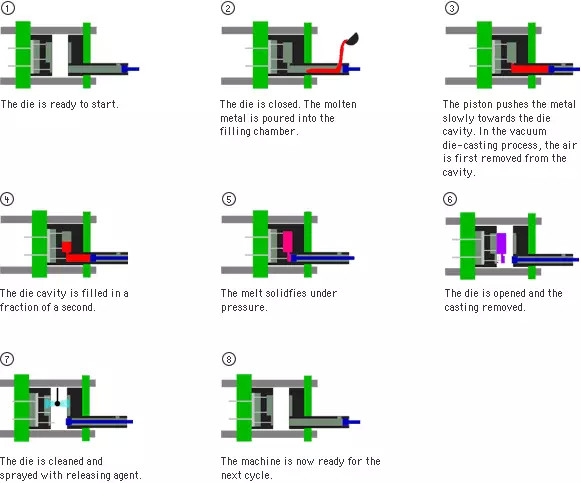 ①

The die is ready to start.

②

The die is closed. The molten metal is poured into the filling chamber.

③

The piston pushes the metal slowly towards the die cavity. In the vacuum die-casting process, the air is first removed from the cavity.

④

The die cavity is filled in a fraction of a second.

⑤

The melt solidfies under pressure.

⑥

The die is opened and the casting removed.

⑦

The die is cleaned and sprayed with releasing agent.

⑧

The machine is now ready for the next cycle.